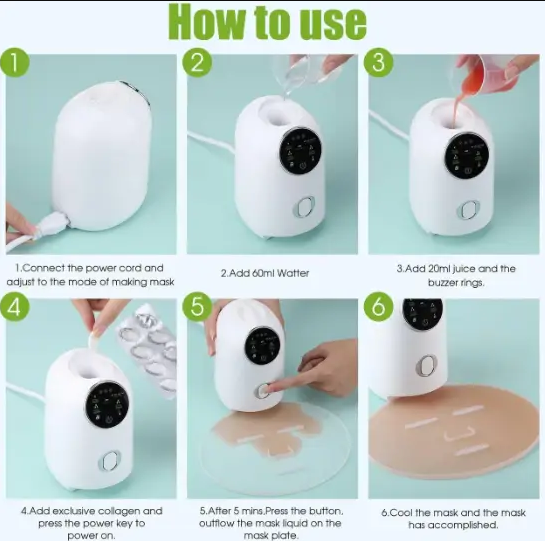 How to use

1

1.Connect the power cord and adjust to the mode of making mask

2

2.Add 60ml Watter

3

3.Add 20ml juice and the buzzer rings.

4

4.Add exclusive collagen and press the power key to power on.

5

5.After 5 mins,Press the button, outflow the mask liquid on the mask plate.

6

6.Cool the mask and the mask has accomplished.