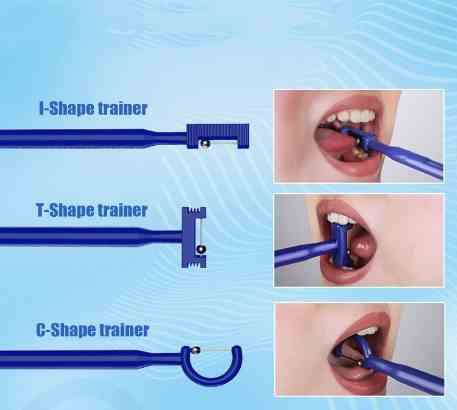 I-Shape trainer

T-Shape trainer

C-Shape trainer