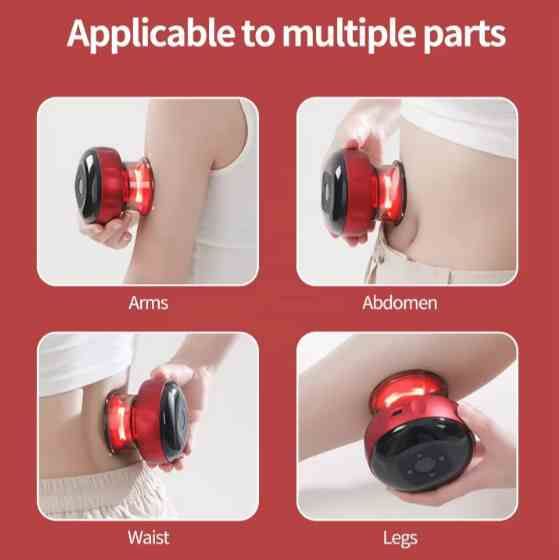 Applicable to multiple parts

Arms

Abdomen

Waist

Legs